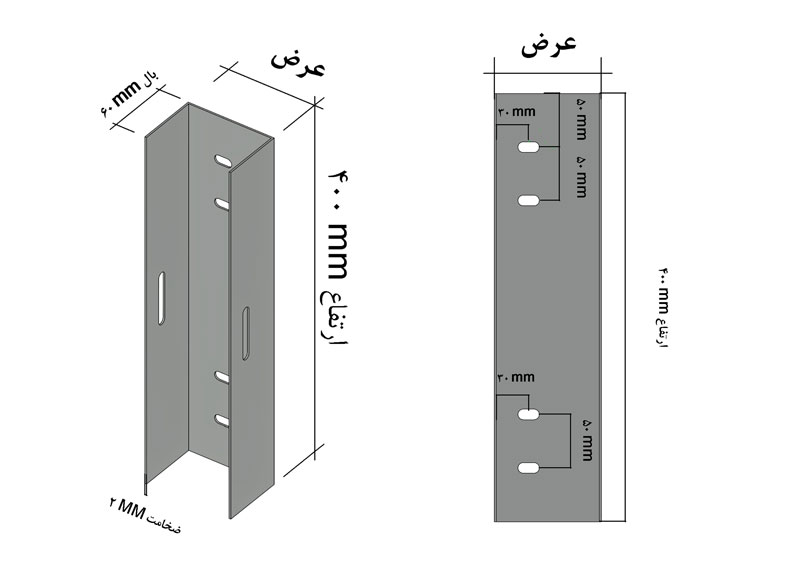 عرض

بال ۶۰ mm

ارتفاع ۴۰۰ mm

ضخامت ۲ MM

عرض

۳۰ mm

۵۰ mm

۵۰ mm

ارتفاع ۴۰۰ mm

۳۰ mm

۵۰ mm